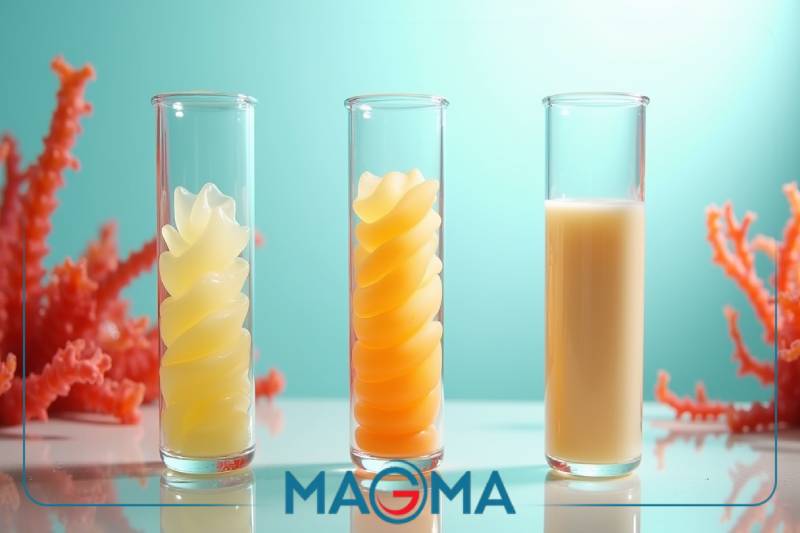 MAGMA